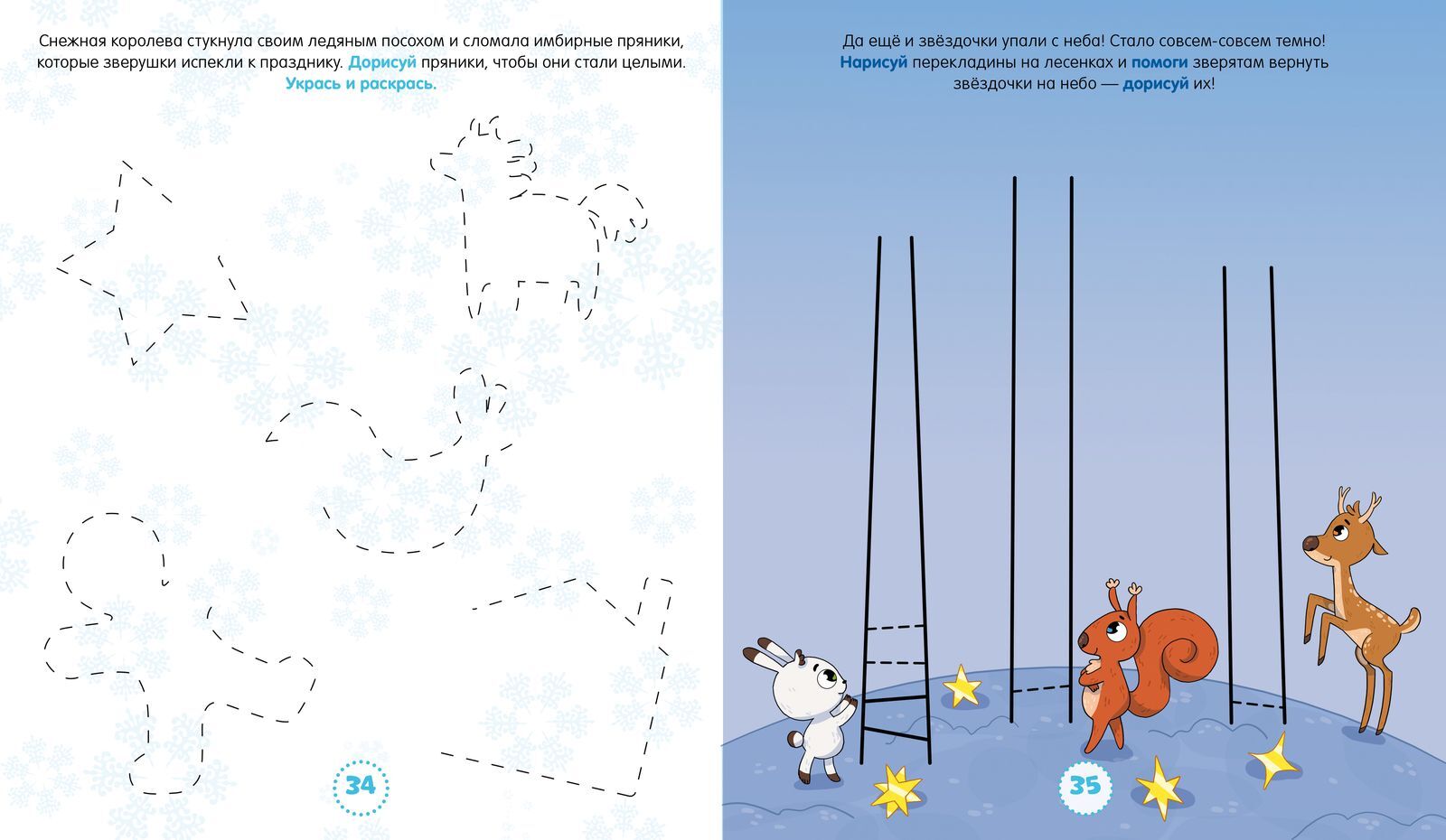 Снежная королева стукнула своим ледяным посохом и сломала имбирные пряники, которые зверушки испекли к празднику. Дорисуй пряники, чтобы они стали целыми. Укрась и раскрась.

34

Да ещё и звёздочки упали с неба! Стало совсем-совсем темно! Нарисуй перекладины на лесенках и помоги зверятам вернуть звёздочки на небо — дорисуй их!

35