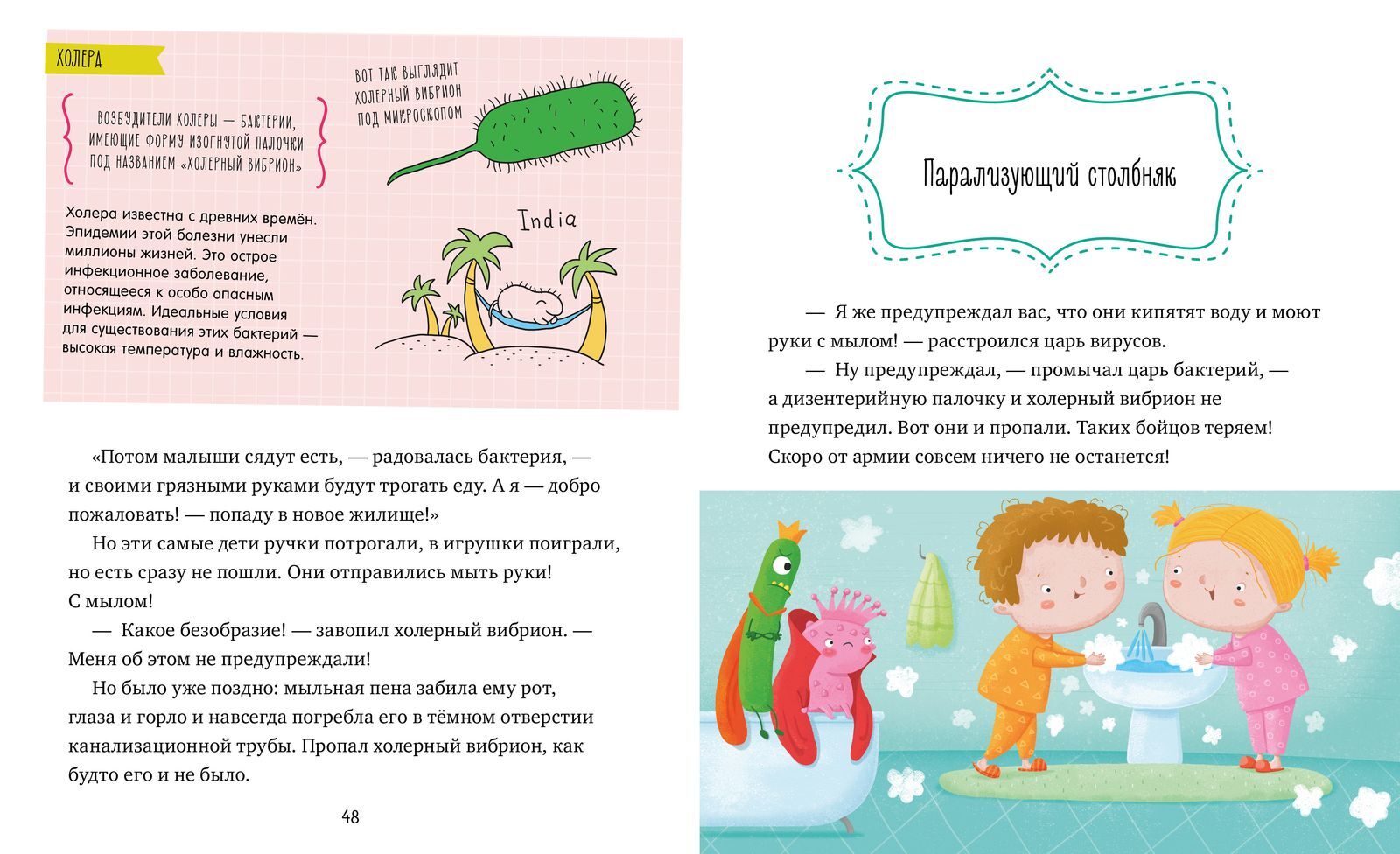 ХОЛЕРА

ВОЗБУДИТЕЛИ ХОЛЕРЫ — БАКТЕРИИ, ИМЕЮЩИЕ ФОРМУ ИЗОГНУТОЙ ПАЛОЧКИ ПОД НАЗВАНИЕМ «ХОЛЕРНЫЙ ВИБРИОН»

ВОТ ТАК ВЫГЛЯДИТ ХОЛЕРНЫЙ ВИБРИОН ПОД МИКРОСКОПОМ

Холера известна с древних времён. Эпидемии этой болезни унесли миллионы жизней. Это острое инфекционное заболевание, относящееся к особо опасным инфекциям. Идеальные условия для существования этих бактерий — высокая температура и влажность.

India

«Потом малыши сядут есть, — радовалась бактерия, — и своими грязными руками будут трогать еду. А я — добро пожаловать! — попаду в новое жилище!»

Но эти самые дети ручки потрогали, в игрушки поиграли, но есть сразу не пошли. Они отправились мыть руки! С мылом!

— Какое безобразие! — завопил холерный вибрион. — Меня об этом не предупреждали!

Но было уже поздно: мыльная пена забила ему рот, глаза и горло и навсегда погребла его в тёмном отверстии канализационной трубы. Пропал холерный вибрион, как будто его и не было.

48

Парализующий столбняк

— Я же предупреждал вас, что они кипятят воду и моют руки с мылом! — расстроился царь вирусов.

— Ну предупреждал, — промычал царь бактерий, — а дизентерийную палочку и холерный вибрион не предупредил. Вот они и пропали. Таких бойцов теряем! Скоро от армии совсем ничего не останется!