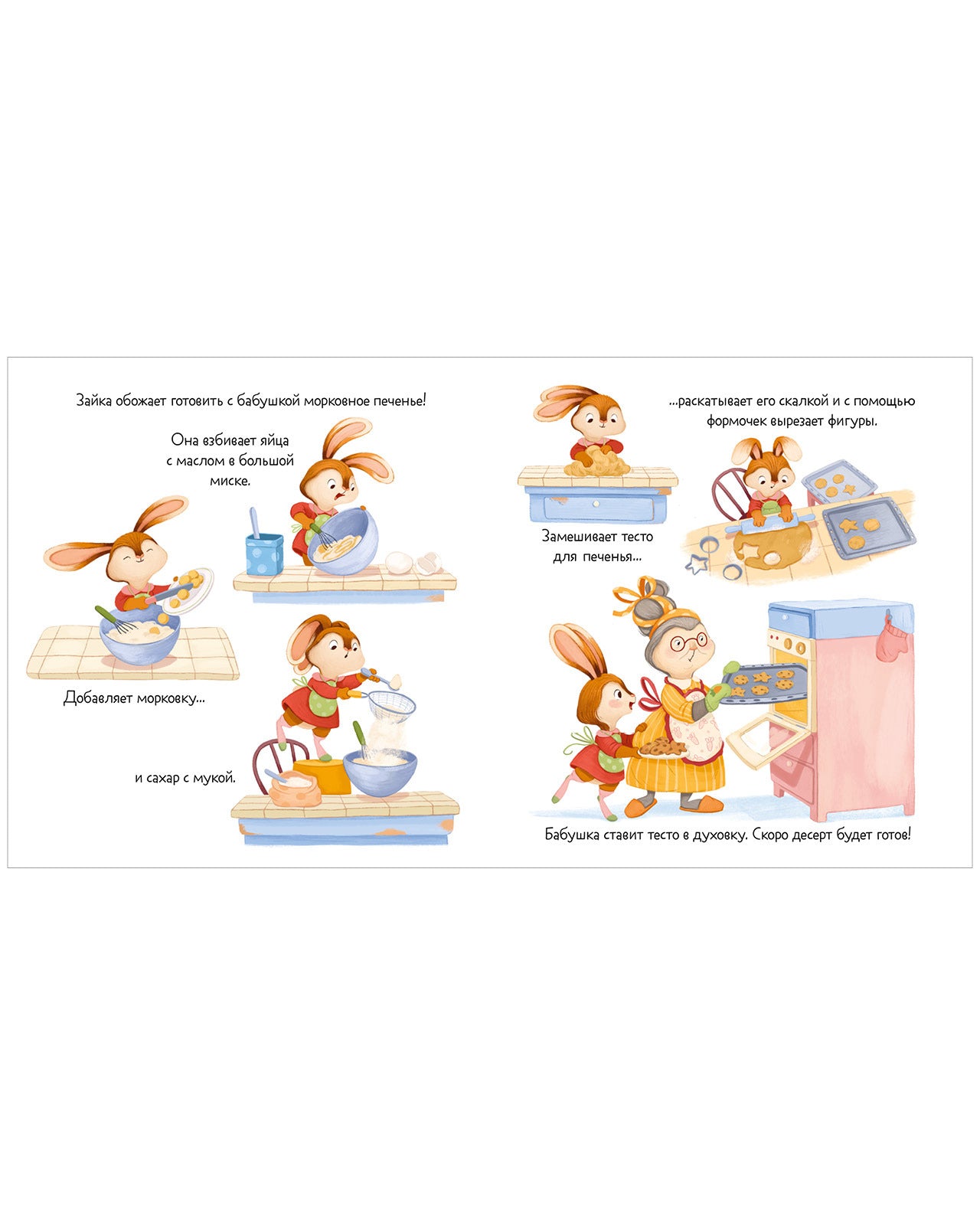 Зайка обожает готовить с бабушкой морковное печенье!

Она взбивает яйца с маслом в большой миске.

Добавляет морковку...

и сахар с мукой.

Замешивает тесто для печенья...

...раскатывает его скалкой и с помощью формочек вырезает фигуры.

Бабушка ставит тесто в духовку. Скоро десерт будет готов!