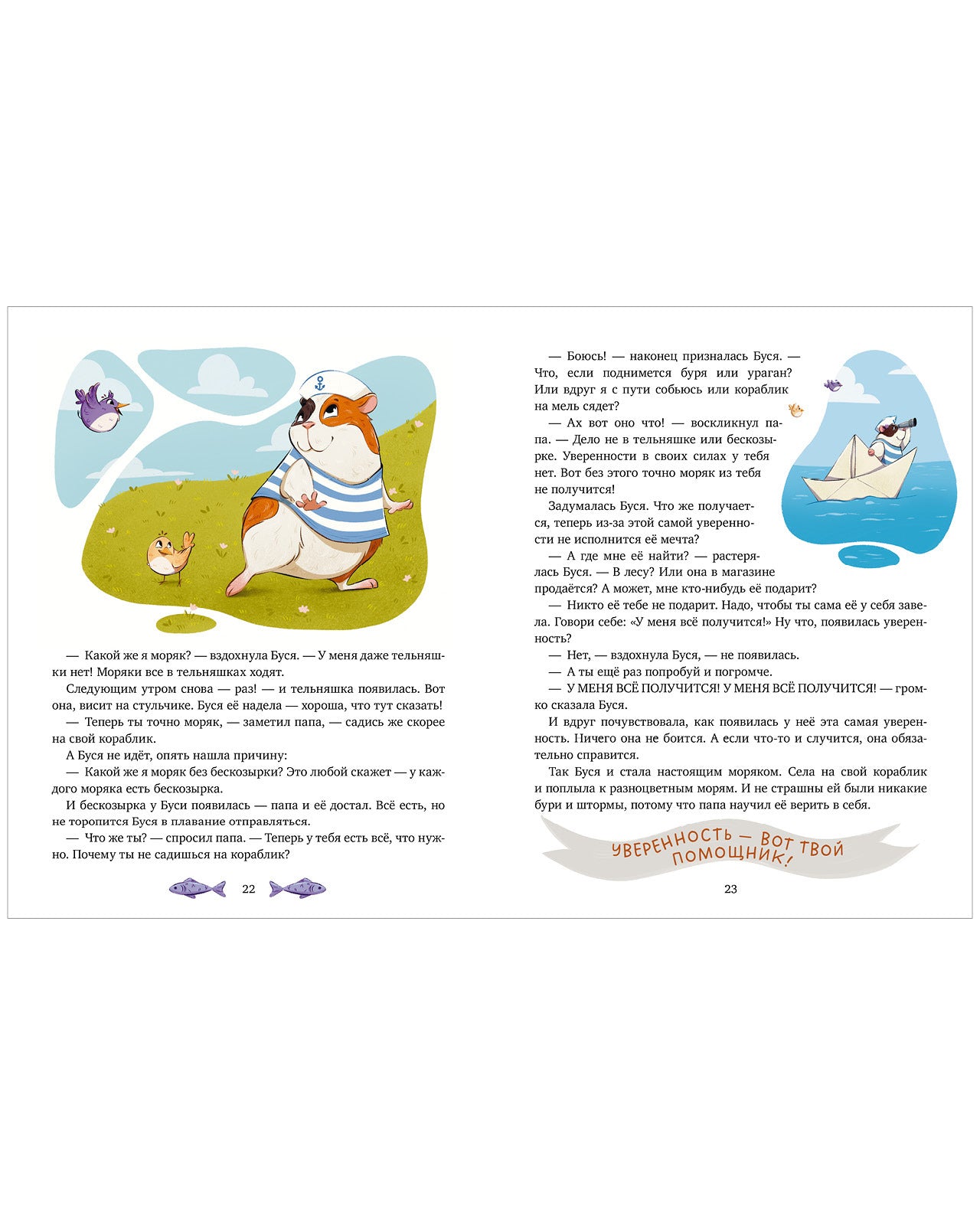 — Какой же я моряк? — вздохнула Буся. — У меня даже тельняшки нет! Моряки все в тельняшках ходят.

Следующим утром снова — раз! — и тельняшка появилась. Вот она, висит на стульчике. Буся её надела — хороша, что тут сказать!

— Теперь ты точно моряк, — заметил папа, — садись же скорее на свой кораблик.

А Буся не идёт, опять нашла причину:

— Какой же я моряк без бескозырки? Это любой скажет — у каждого моряка есть бескозырка.

И бескозырка у Буси появилась — папа и её достал. Всё есть, но не торопится Буся в плавание отправляться.

— Что же ты? — спросил папа. — Теперь у тебя есть всё, что нужно. Почему ты не садишься на кораблик?

22

— Боюсь! — наконец призналась Буся. — Что, если поднимется буря или ураган? Или вдруг я с пути собьюсь или кораблик на мель сядет?

— Ах вот оно что! — воскликнул папа. — Дело не в тельняшке или бескозырке. Уверенности в своих силах у тебя нет. Вот без этого точно моряк из тебя не получится!

Задумалась Буся. Что же получается, теперь из-за этой самой уверенности не исполнится её мечта?

— А где мне её найти? — растерялась Буся. — В лесу? Или она в магазине продаётся? А может, мне кто-нибудь её подарит?

— Никто её тебе не подарит. Надо, чтобы ты сама её у себя завела. Говори себе: «У меня всё получится!» Ну что, появилась уверенность?

— Нет, — вздохнула Буся, — не появилась.

— А ты ещё раз попробуй и погромче.

— У МЕНЯ ВСЁ ПОЛУЧИТСЯ! У МЕНЯ ВСЁ ПОЛУЧИТСЯ! — громко сказала Буся.

И вдруг почувствовала, как появилась у неё эта самая уверенность. Ничего она не боится. А если что-то и случится, она обязательно справится.

Так Буся и стала настоящим моряком. Села на свой кораблик и поплыла к разноцветным морям. И не страшны ей были никакие бури и штормы, потому что папа научил её верить в себя.

УВЕРЕННОСТЬ — ВОТ ТВОЙ ПОМОЩНИК!

23