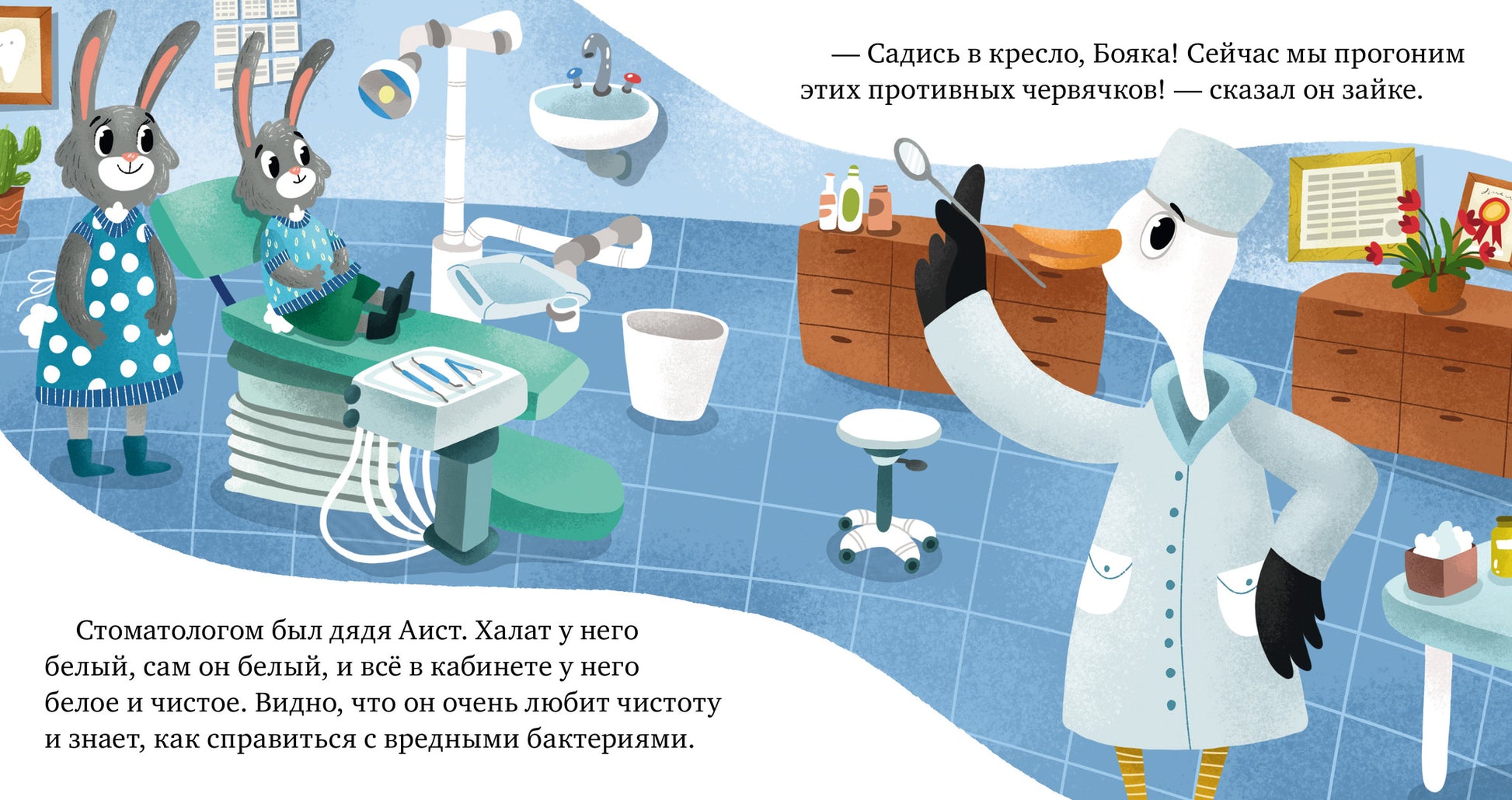 — Садись в кресло, Бояка! Сейчас мы прогоним этих противных червячков! — сказал он зайке.

Стоматологом был дядя Аист. Халат у него белый, сам он белый, и всё в кабинете у него белое и чистое. Видно, что он очень любит чистоту и знает, как справиться с вредными бактериями.