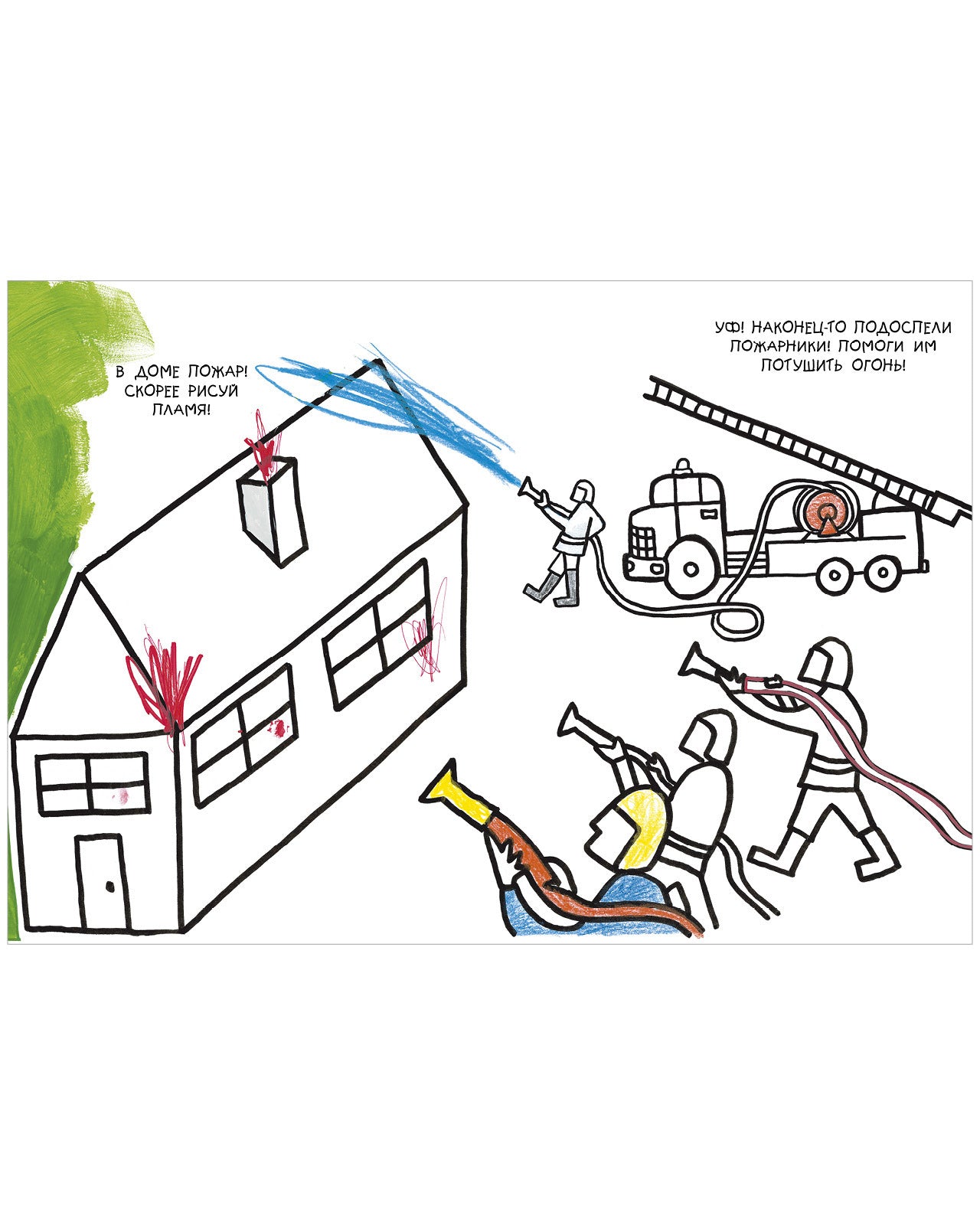 В ДОМЕ ПОЖАР! СКОРЕЕ РИСУЙ ПЛАМЯ!

УФ! НАКОНЕЦ-ТО ПОДОСПЕЛИ ПОЖАРНИКИ! ПОМОГИ ИМ ПОТУШИТЬ ОГОНЬ!