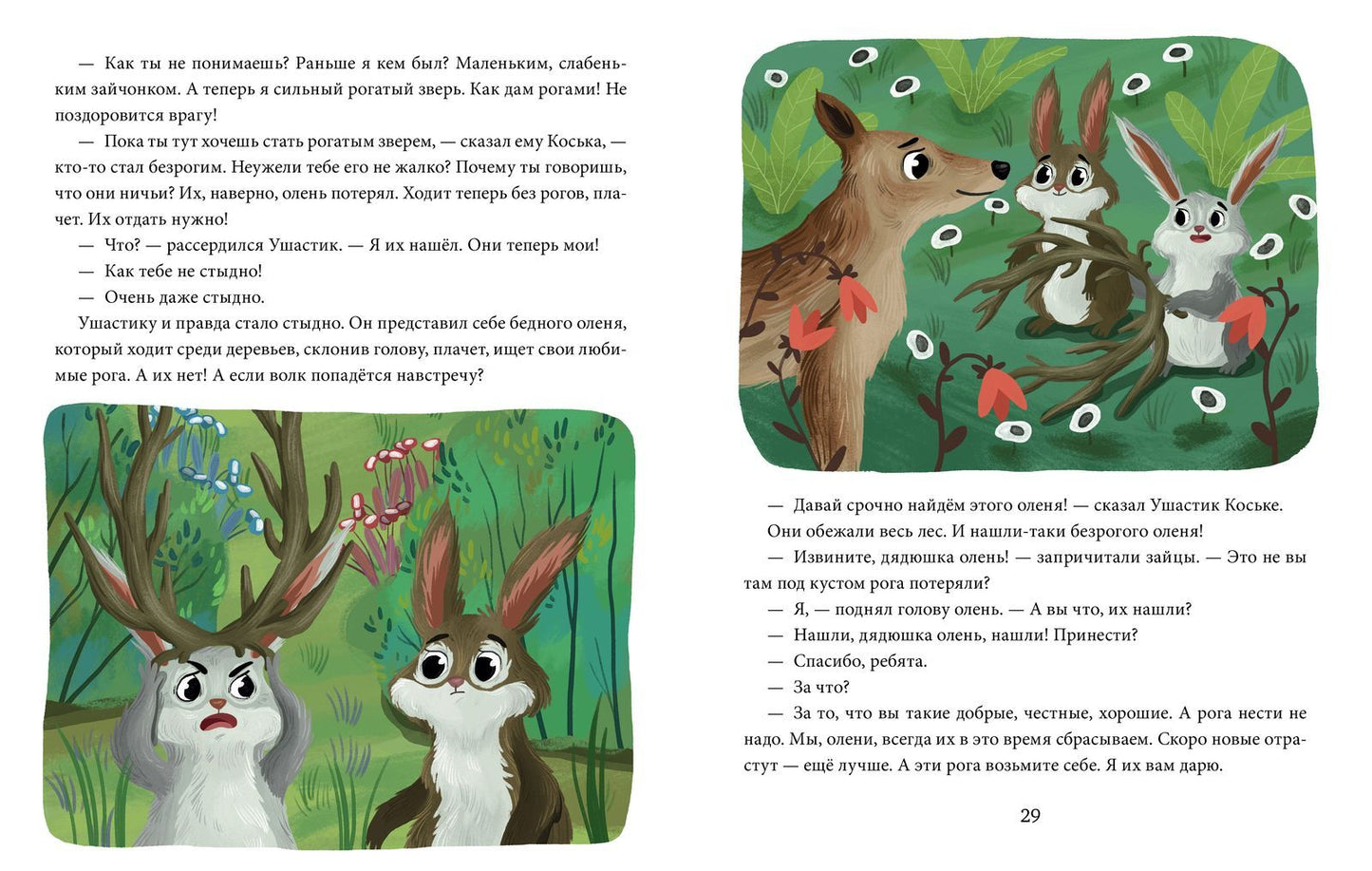 — Как ты не понимаешь? Раньше я кем был? Маленьким, слабеньким зайчонком. А теперь я сильный рогатый зверь. Как дам рогами! Не поздоровится врагу!

— Пока ты тут хочешь стать рогатым зверем, — сказал ему Коська, — кто-то стал безрогим. Неужели тебе его не жалко? Почему ты говоришь, что они ничьи? Их, наверно, олень потерял. Ходит теперь без рогов, плачет. Их отдать нужно!

— Что? — рассердился Ушастик. — Я их нашёл. Они теперь мои!

— Как тебе не стыдно!

— Очень даже стыдно.

Ушастику и правда стало стыдно. Он представил себе бедного оленя, который ходит среди деревьев, склонив голову, плачет, ищет свои любимые рога. А их нет! А если волк попадётся навстречу?

— Давай срочно найдём этого оленя! — сказал Ушастик Коське.

Они обежали весь лес. И нашли-таки безрогого оленя!

— Извините, дядюшка олень! — запричитали зайцы. — Это не вы там под кустом рога потеряли?

— Я, — поднял голову олень. — А вы что, их нашли?

— Нашли, дядюшка олень, нашли! Принести?

— Спасибо, ребята.

— За что?

— За то, что вы такие добрые, честные, хорошие. А рога нести не надо. Мы, олени, всегда их в это время сбрасываем. Скоро новые отрастут — ещё лучше. А эти рога возьмите себе. Я их вам дарю.

29