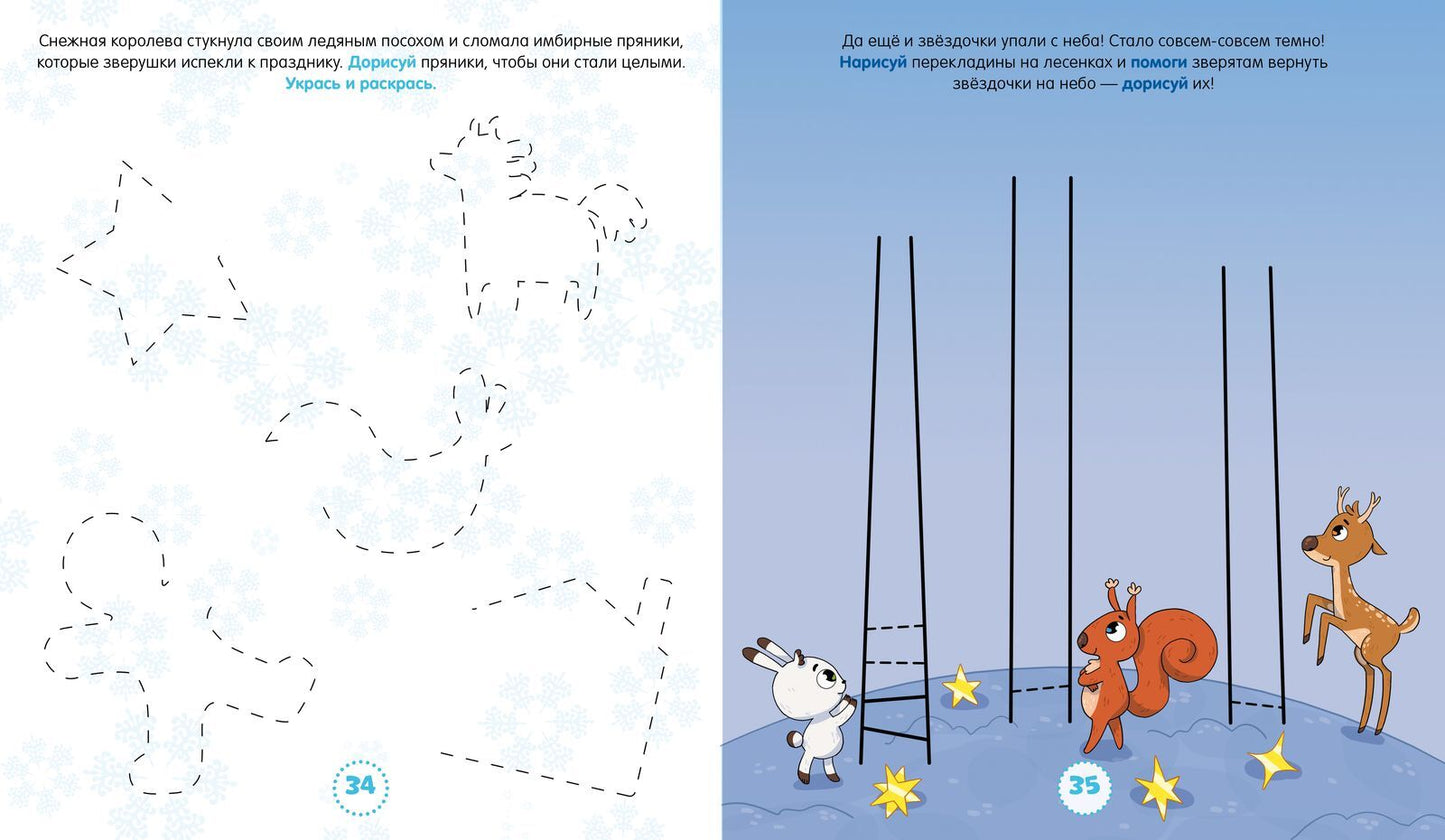 Снежная королева стукнула своим ледяным посохом и сломала имбирные пряники, которые зверушки испекли к празднику. Дорисуй пряники, чтобы они стали целыми. Укрась и раскрась.

34

Да ещё и звёздочки упали с неба! Стало совсем-совсем темно! Нарисуй перекладины на лесенках и помоги зверятам вернуть звёздочки на небо — дорисуй их!

35