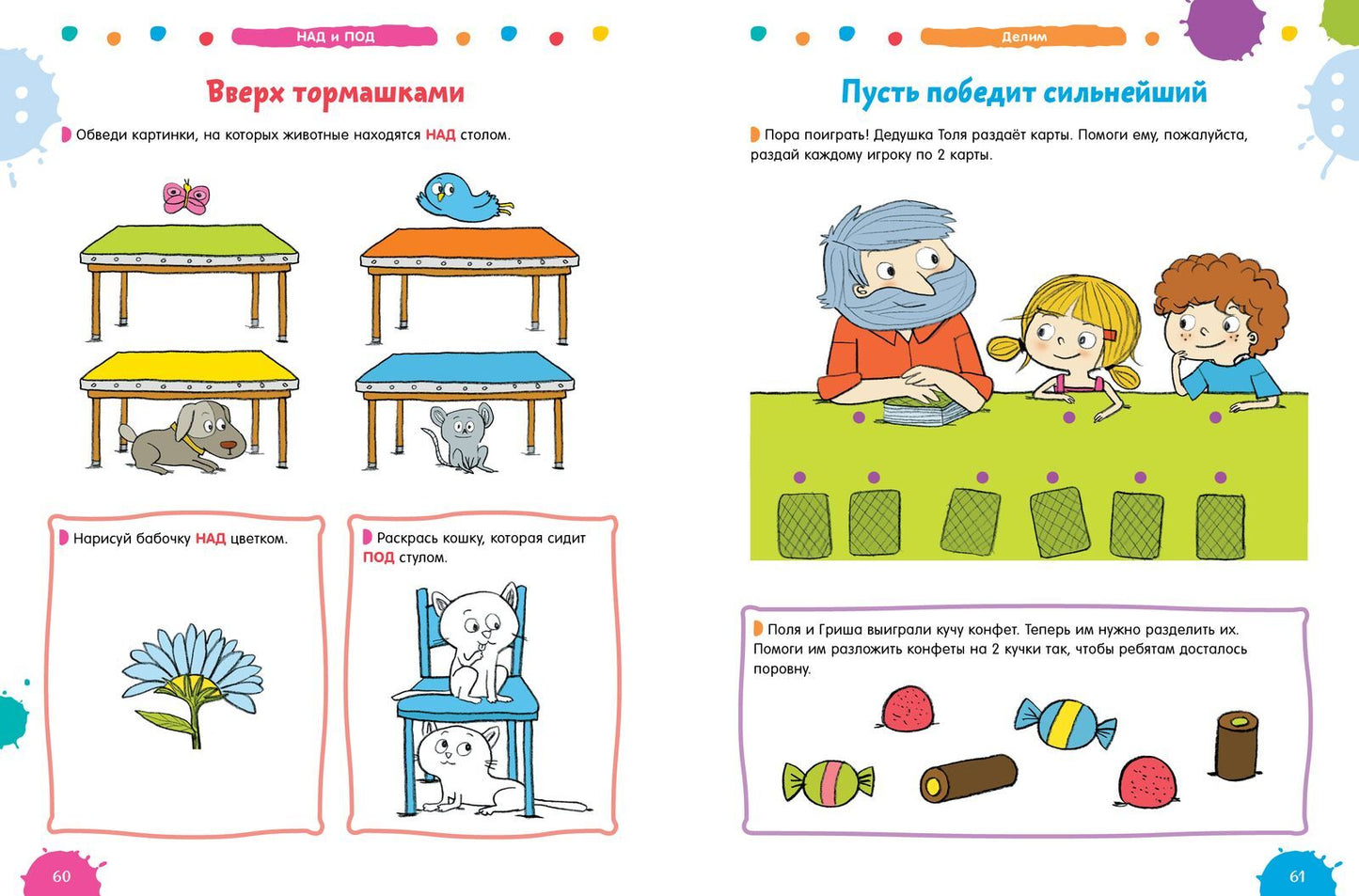 НАД и ПОД

Вверх тормашками

Обведи картинки, на которых животные находятся НАД столом.

Нарисуй бабочку НАД цветком.

Раскрась кошку, которая сидит ПОД стулом.

60

Делим

Пусть победит сильнейший

Пора поиграть! Дедушка Толя раздаёт карты. Помоги ему, пожалуйста, раздай каждому игроку по 2 карты.

Поля и Гриша выиграли кучу конфет. Теперь им нужно разделить их. Помоги им разложить конфеты на 2 кучки так, чтобы ребятам досталось поровну.

61