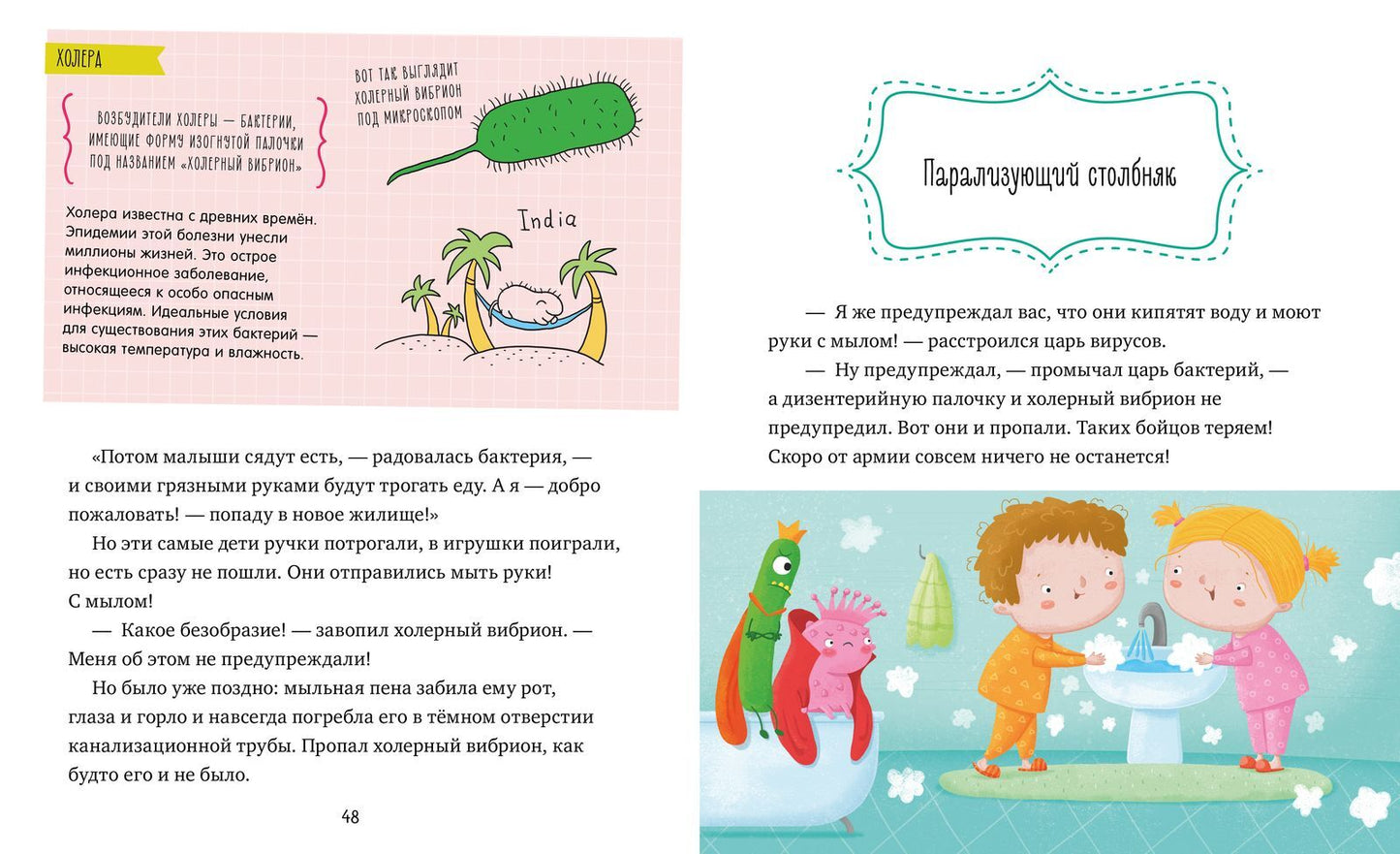 ХОЛЕРА

ВОЗБУДИТЕЛИ ХОЛЕРЫ — БАКТЕРИИ, ИМЕЮЩИЕ ФОРМУ ИЗОГНУТОЙ ПАЛОЧКИ ПОД НАЗВАНИЕМ «ХОЛЕРНЫЙ ВИБРИОН»

ВОТ ТАК ВЫГЛЯДИТ ХОЛЕРНЫЙ ВИБРИОН ПОД МИКРОСКОПОМ

Холера известна с древних времён. Эпидемии этой болезни унесли миллионы жизней. Это острое инфекционное заболевание, относящееся к особо опасным инфекциям. Идеальные условия для существования этих бактерий — высокая температура и влажность.

India

«Потом малыши сядут есть, — радовалась бактерия, — и своими грязными руками будут трогать еду. А я — добро пожаловать! — попаду в новое жилище!»

Но эти самые дети ручки потрогали, в игрушки поиграли, но есть сразу не пошли. Они отправились мыть руки! С мылом!

— Какое безобразие! — завопил холерный вибрион. — Меня об этом не предупреждали!

Но было уже поздно: мыльная пена забила ему рот, глаза и горло и навсегда погребла его в тёмном отверстии канализационной трубы. Пропал холерный вибрион, как будто его и не было.

48

Парализующий столбняк

— Я же предупреждал вас, что они кипятят воду и моют руки с мылом! — расстроился царь вирусов.

— Ну предупреждал, — промычал царь бактерий, — а дизентерийную палочку и холерный вибрион не предупредил. Вот они и пропали. Таких бойцов теряем! Скоро от армии совсем ничего не останется!