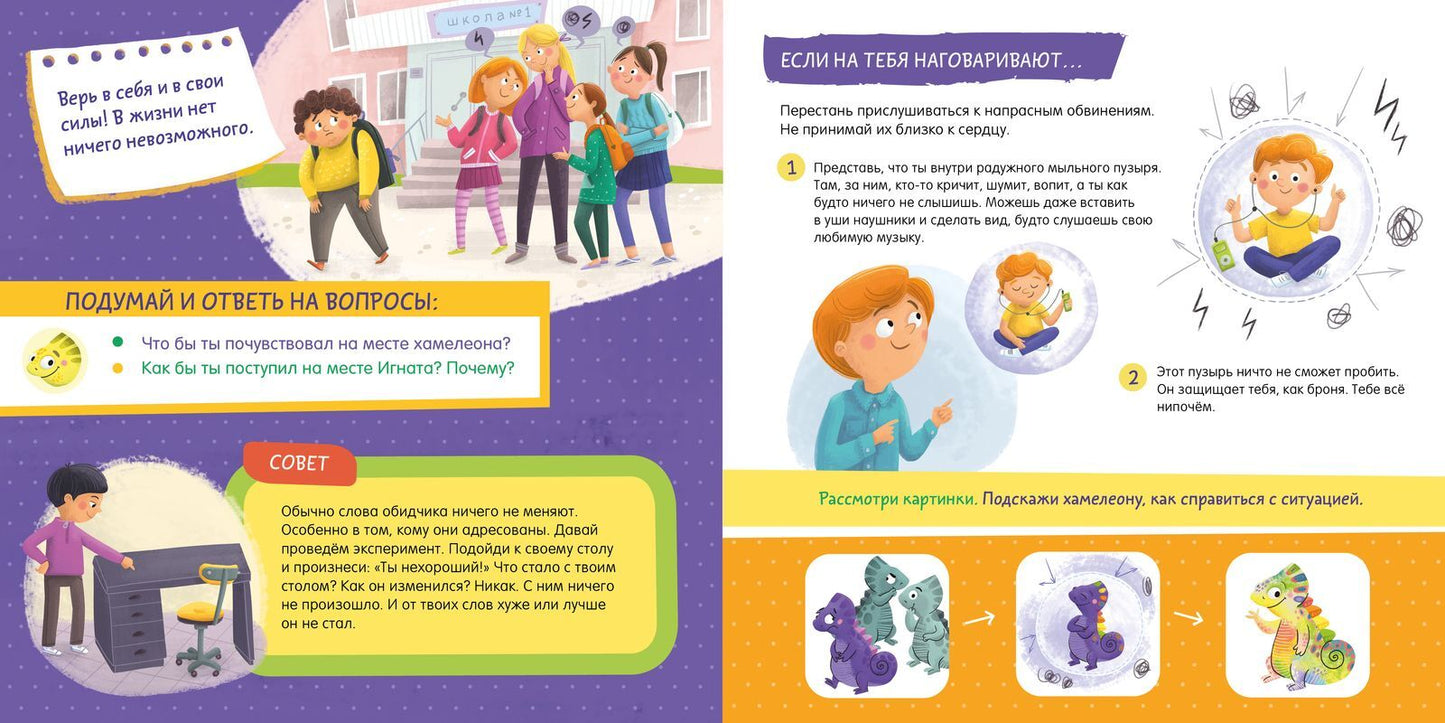 школа №1

Верь в себя и в свои силы! В жизни нет ничего невозможного.

ПОДУМАЙ И ОТВЕТЬ НА ВОПРОСЫ:

Что бы ты почувствовал на месте хамелеона?
Как бы ты поступил на месте Игната? Почему?

СОВЕТ

Обычно слова обидчика ничего не меняют. Особенно в том, кому они адресованы. Давай проведём эксперимент. Подойди к своему столу и произнеси: «Ты нехороший!» Что стало с твоим столом? Как он изменился? Никак. С ним ничего не произошло. И от твоих слов хуже или лучше он не стал.

ЕСЛИ НА ТЕБЯ НАГОВАРИВАЮТ...

Перестань прислушиваться к напрасным обвинениям. Не принимай их близко к сердцу.

1 Представь, что ты внутри радужного мыльного пузыря. Там, за ним, кто-то кричит, шумит, вопит, а ты как будто ничего не слышишь. Можешь даже вставить в уши наушники и сделать вид, будто слушаешь свою любимую музыку.

2 Этот пузырь ничто не сможет пробить. Он защищает тебя, как броня. Тебе всё нипочём.

Рассмотри картинки. Подскажи хамелеону, как справиться с ситуацией.