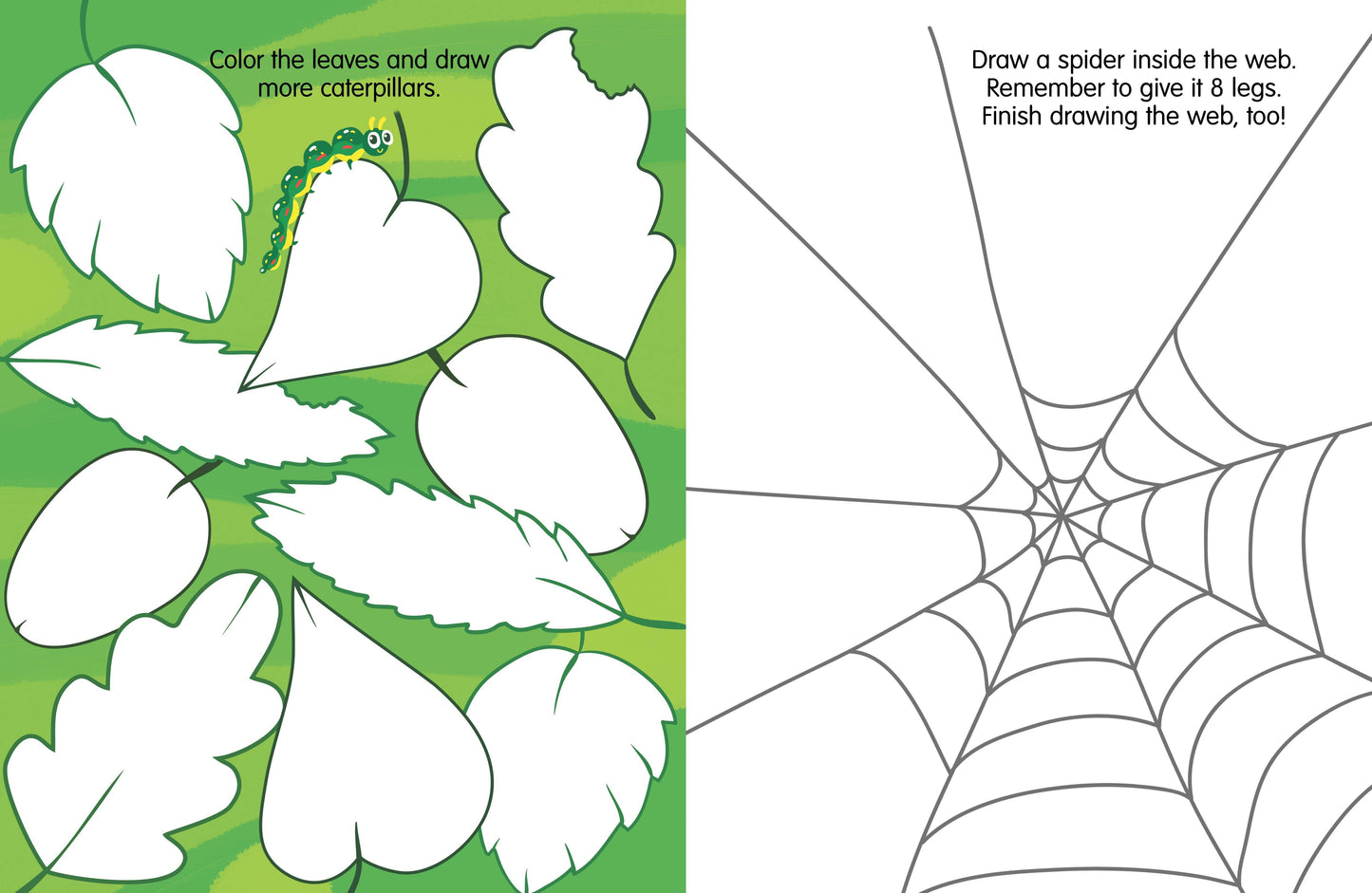 Color the leaves and draw more caterpillars.

Draw a spider inside the web. Remember to give it 8 legs. Finish drawing the web, too!