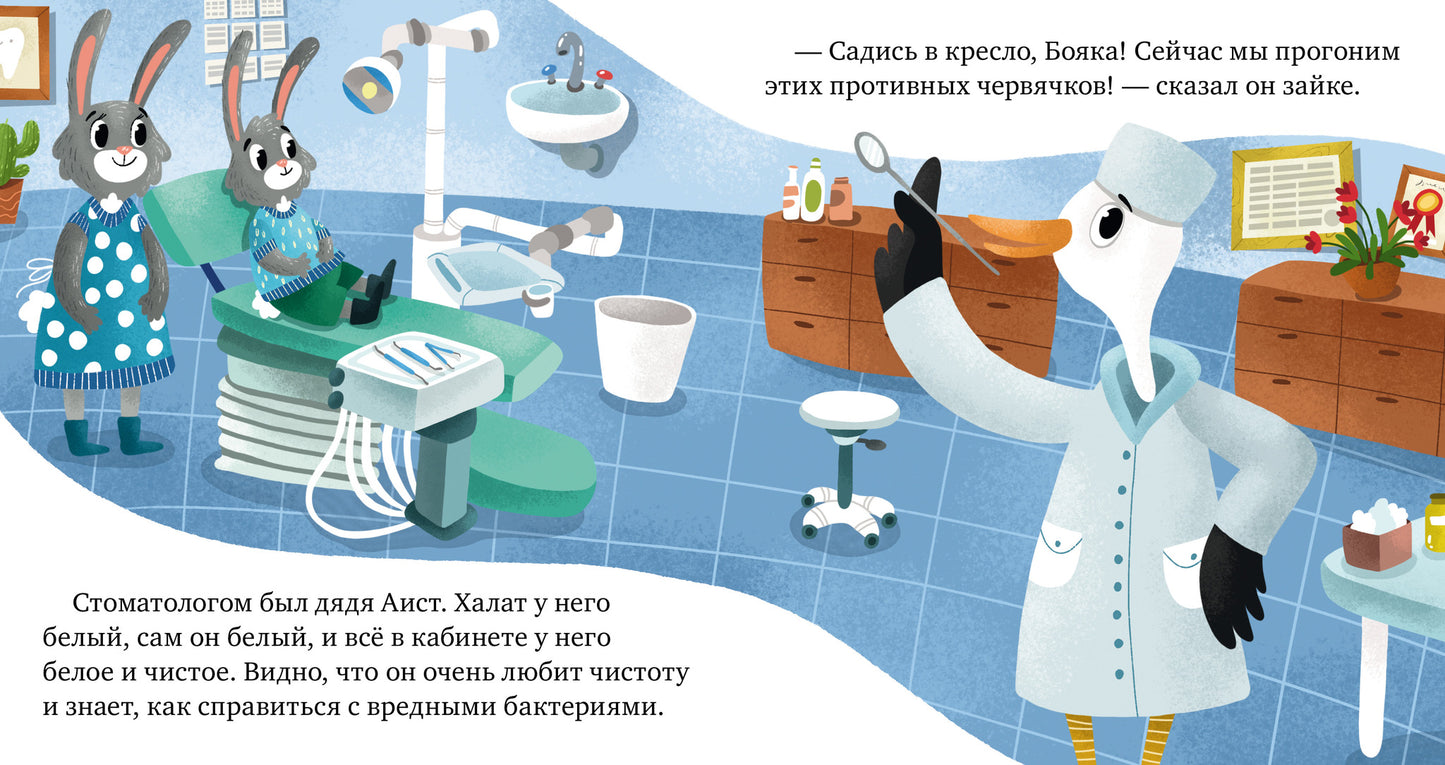 — Садись в кресло, Бояка! Сейчас мы прогоним этих противных червячков! — сказал он зайке.

Стоматологом был дядя Аист. Халат у него белый, сам он белый, и всё в кабинете у него белое и чистое. Видно, что он очень любит чистоту и знает, как справиться с вредными бактериями.